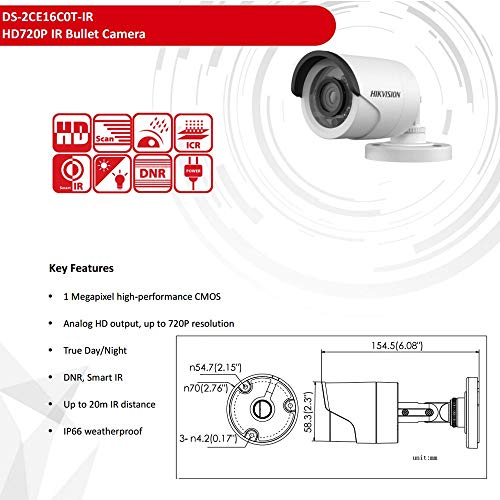 DS-2CE16C0T-IR
HD720P IR Bullet Camera

HIKVISION

HD
Scan
ICR
Smart IR
DNR
POWER

Key Features

• 1 Megapixel high-performance CMOS
• Analog HD output, up to 720P resolution
• True Day/Night
• DNR, Smart IR
• Up to 20m IR distance
• IP66 weatherproof

154.5(6.08")
n54.7(2.15")
n70(2.76")
3- n4.2(0.17")
58.3(2.3")
unit:mm